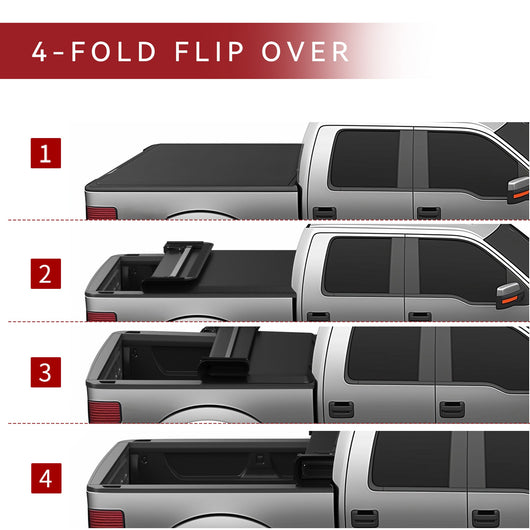 4-FOLD FLIP OVER

1

2

3

4